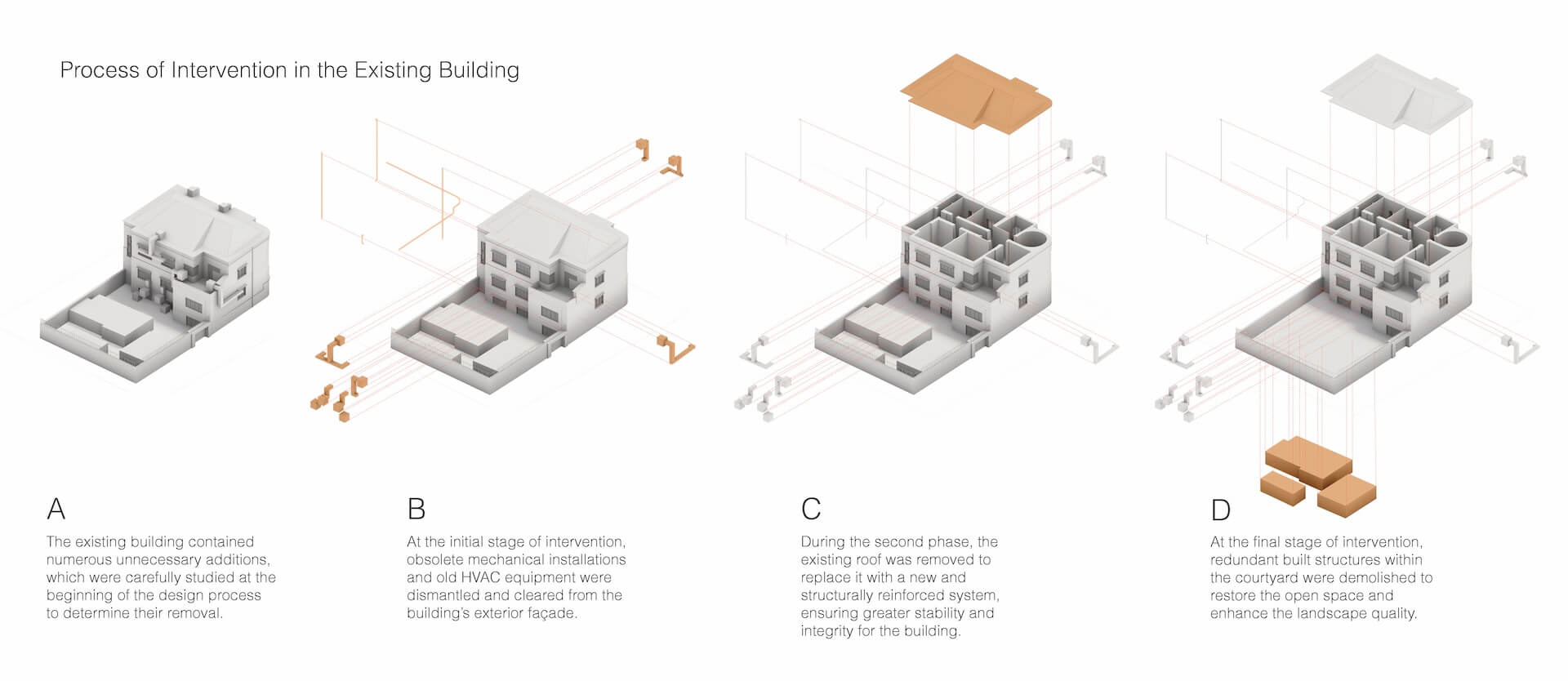 Process of Intervention in the Existing Building

A

The existing building contained numerous unnecessary additions, which were carefully studied at the beginning of the design process to determine their removal.

B

At the initial stage of intervention, obsolete mechanical installations and old HVAC equipment were dismantled and cleared from the building's exterior façade.

C

During the second phase, the existing roof was removed to replace it with a new and structurally reinforced system, ensuring greater stability and integrity for the building.

D

At the final stage of intervention, redundant built structures within the courtyard were demolished to restore the open space and enhance the landscape quality.